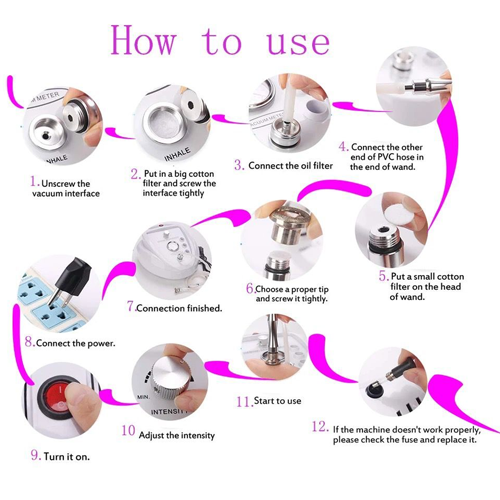 How to use

M METER
INHALE

1. Unscrew the vacuum interface

INHALE

2. Put in a big cotton filter and screw the interface tightly

VACUUM METER

3. Connect the oil filter

4. Connect the other end of PVC hose in the end of wand.

5. Put a small cotton filter on the head of wand.

6. Choose a proper tip and screw it tightly.

7. Connection finished.

8. Connect the power.

9. Turn it on.

MIN.
INTENSITY

10 Adjust the intensity

11. Start to use

12. If the machine doesn't work properly, please check the fuse and replace it.